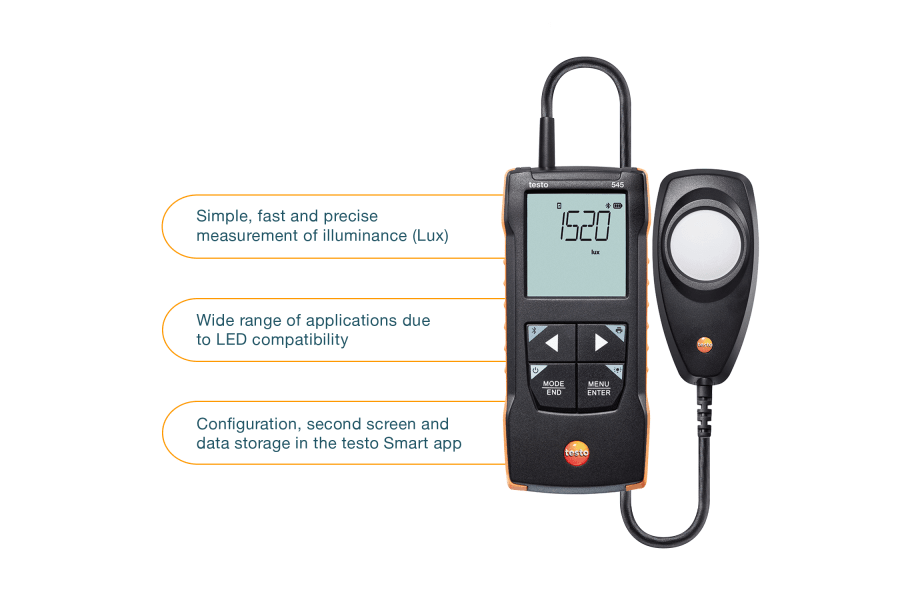 Simple, fast and precise measurement of illuminance (Lux)

Wide range of applications due to LED compatibility

Configuration, second screen and data storage in the testo Smart app

testo

545

1520

lux

MODE
END

MENU
ENTER

testo

testo