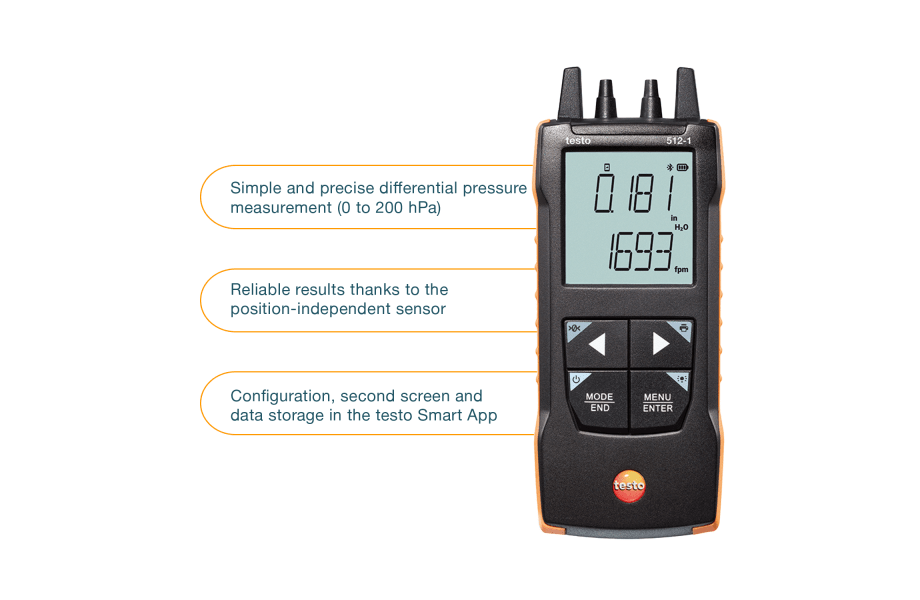 Simple and precise differential pressure measurement (0 to 200 hPa)

Reliable results thanks to the position-independent sensor

Configuration, second screen and data storage in the testo Smart App

testo
512-1

0.181
in
$H_2O$
1693
fpm

MODE
END

MENU
ENTER

testo