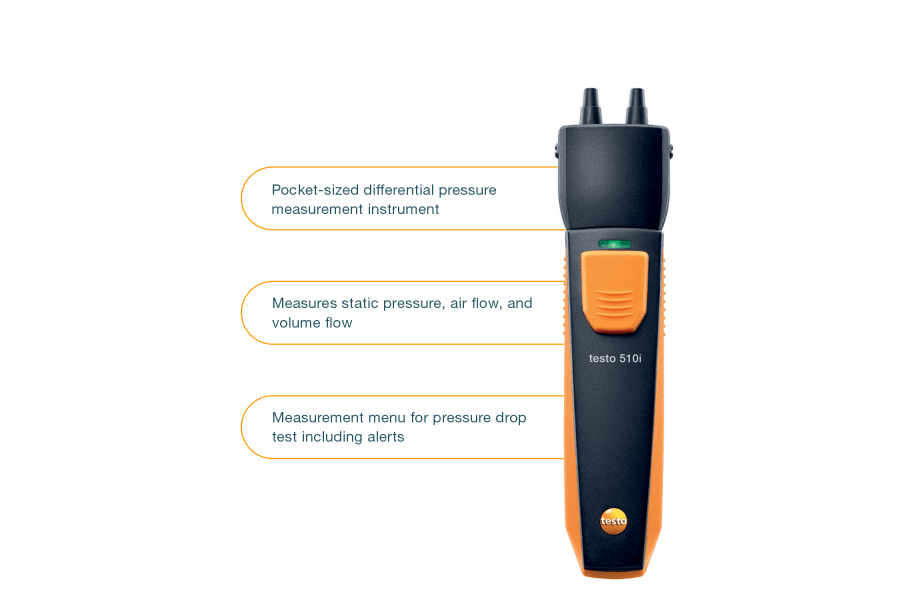 Pocket-sized differential pressure measurement instrument

Measures static pressure, air flow, and volume flow

Measurement menu for pressure drop test including alerts

testo 510i

testo