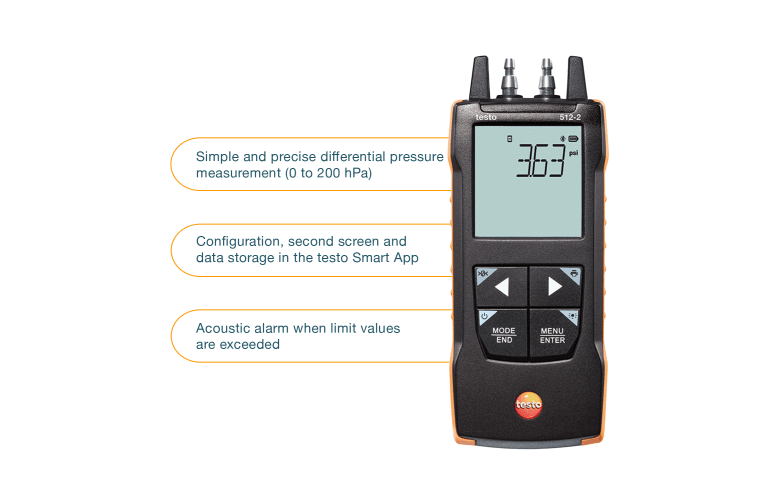 Simple and precise differential pressure measurement (0 to 200 hPa)

Configuration, second screen and data storage in the testo Smart App

Acoustic alarm when limit values are exceeded

testo
512-2

3.63
psi

MODE
END

MENU
ENTER

testo