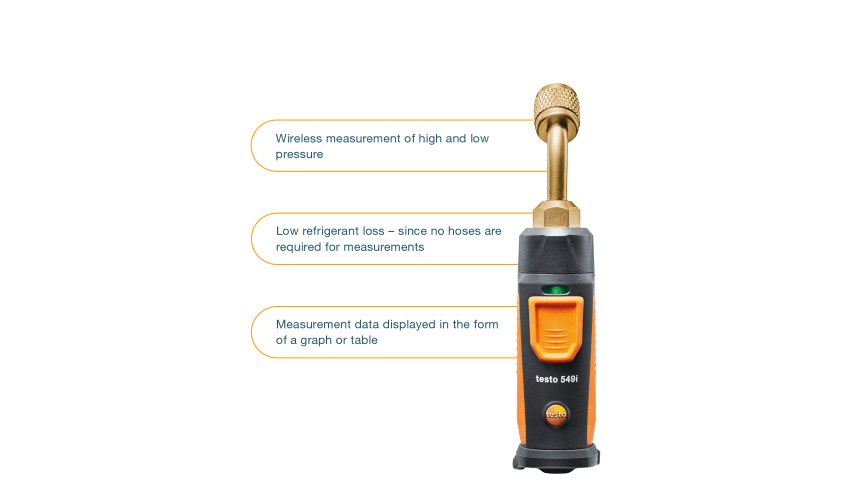 Wireless measurement of high and low pressure

Low refrigerant loss – since no hoses are required for measurements

Measurement data displayed in the form of a graph or table

testo 549i

testo