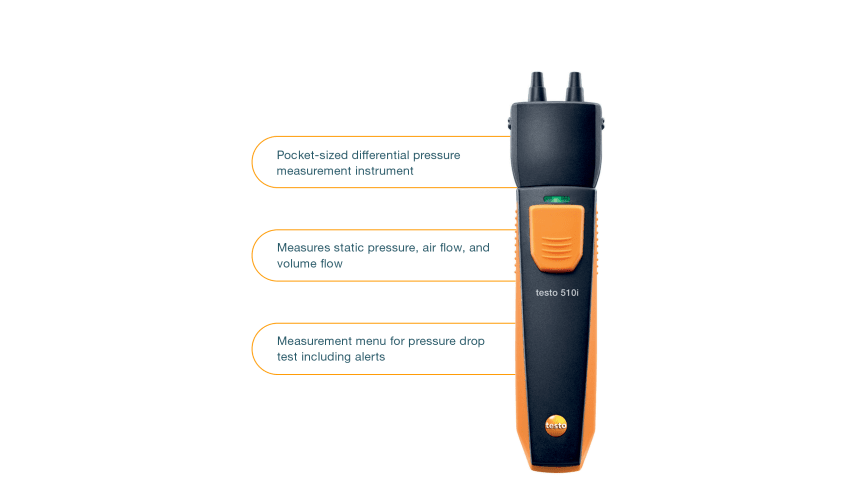 Pocket-sized differential pressure measurement instrument

Measures static pressure, air flow, and volume flow

Measurement menu for pressure drop test including alerts

testo 510i

testo