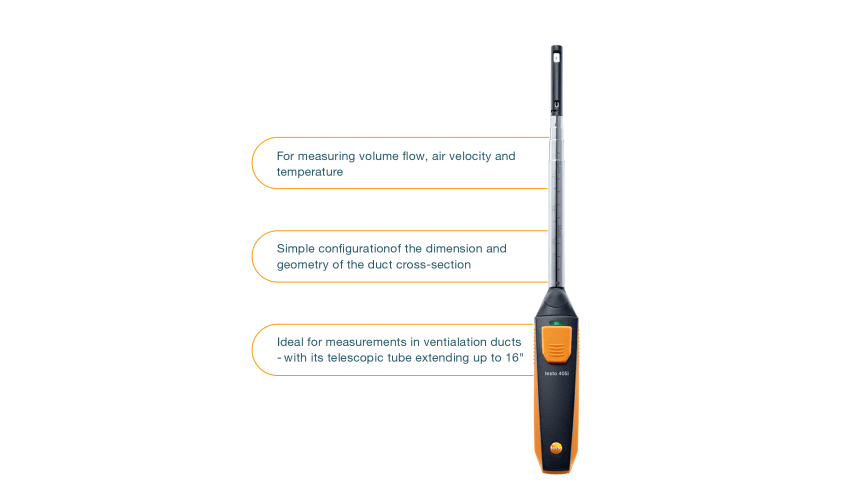 For measuring volume flow, air velocity and temperature

Simple configurationof the dimension and geometry of the duct cross-section

Ideal for measurements in ventialation ducts - with its telescopic tube extending up to 16"

testo 405i

testo