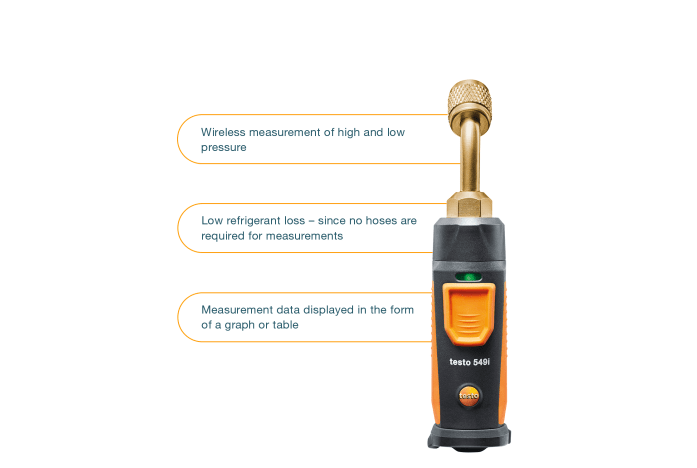 Wireless measurement of high and low pressure

Low refrigerant loss – since no hoses are required for measurements

Measurement data displayed in the form of a graph or table

testo 549i

testo