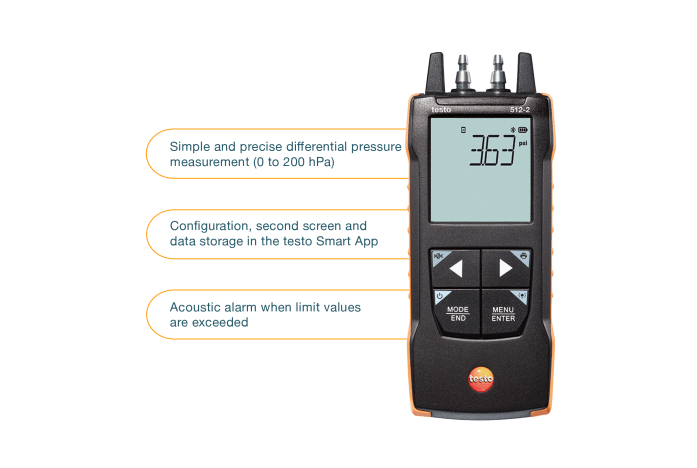 Simple and precise differential pressure measurement (0 to 200 hPa)

Configuration, second screen and data storage in the testo Smart App

Acoustic alarm when limit values are exceeded

testo 512-2

3.63 psi

MODE
END

MENU
ENTER

testo