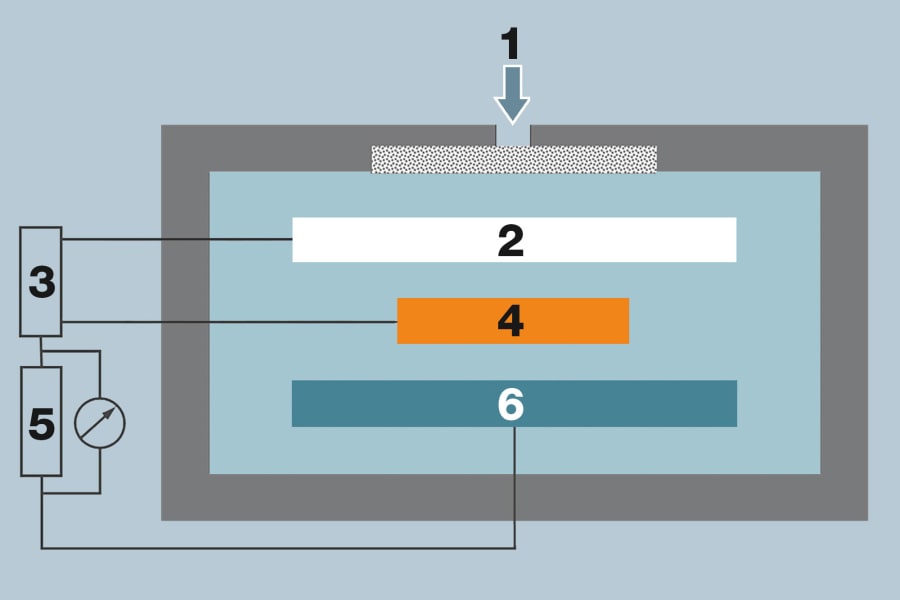 1
2
3
4
5
6