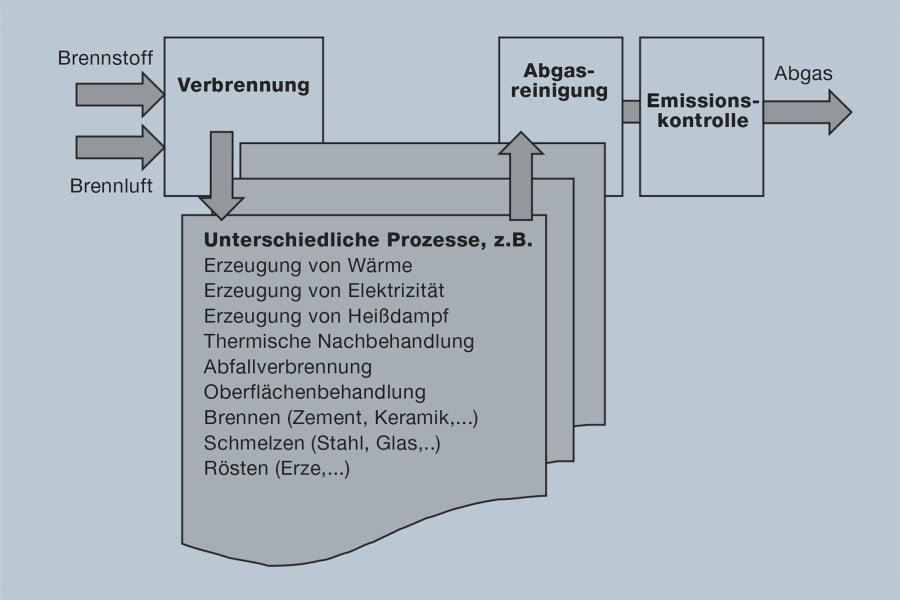 Brennstoff

Brennluft

Verbrennung

Abgasreinigung

Emissionskontrolle

Abgas

Unterschiedliche Prozesse, z.B.
Erzeugung von Wärme
Erzeugung von Elektrizität
Erzeugung von Heißdampf
Thermische Nachbehandlung
Abfallverbrennung
Oberflächenbehandlung
Brennen (Zement, Keramik,...)
Schmelzen (Stahl, Glas,..)
Rösten (Erze,...)