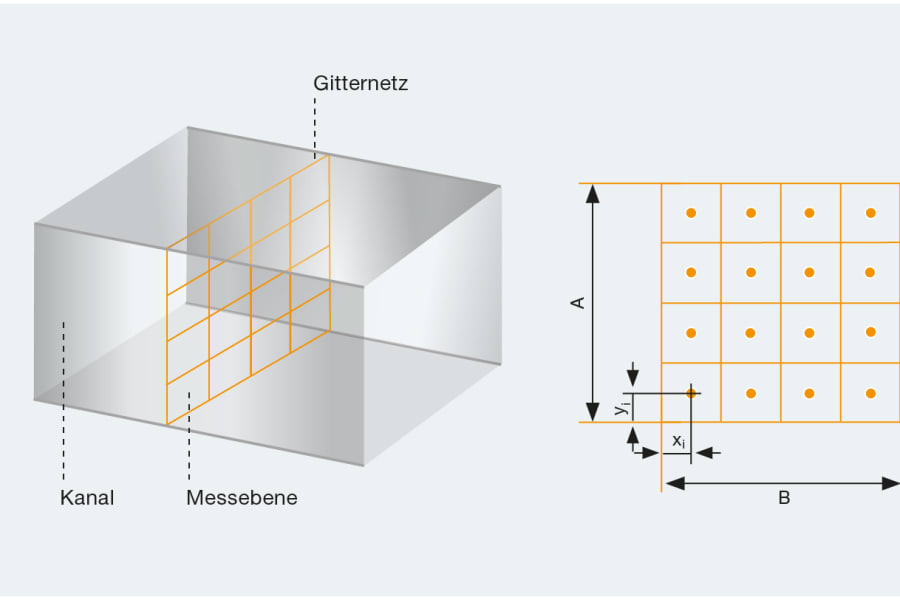 Gitternetz

Kanal

Messebene

A

$y_i$

$x_i$

B